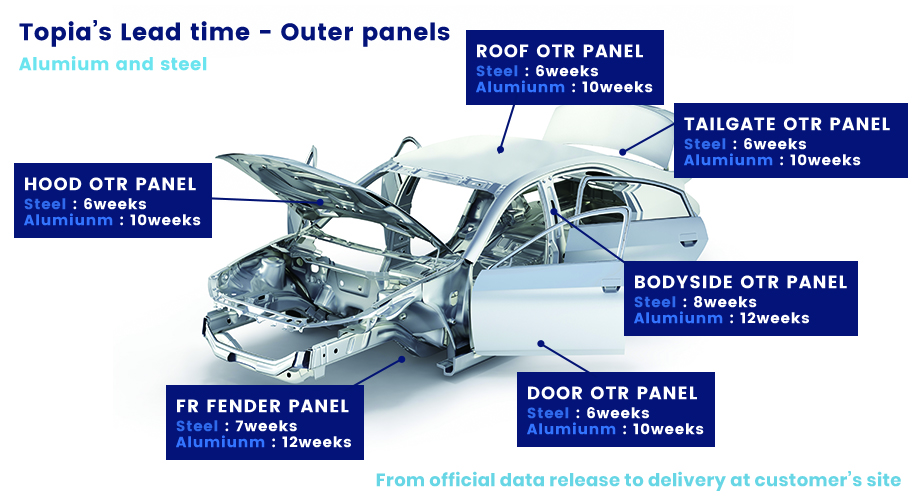 Topia's Lead time - Outer panels
Alumium and steel

ROOF OTR PANEL
Steel : 6weeks
Alumiunm : 10weeks

TAILGATE OTR PANEL
Steel : 6weeks
Alumiunm : 10weeks

HOOD OTR PANEL
Steel : 6weeks
Alumiunm : 10weeks

BODYSIDE OTR PANEL
Steel : 8weeks
Alumiunm : 12weeks

FR FENDER PANEL
Steel : 7weeks
Alumiunm : 12weeks

DOOR OTR PANEL
Steel : 6weeks
Alumiunm : 10weeks

From official data release to delivery at customer's site